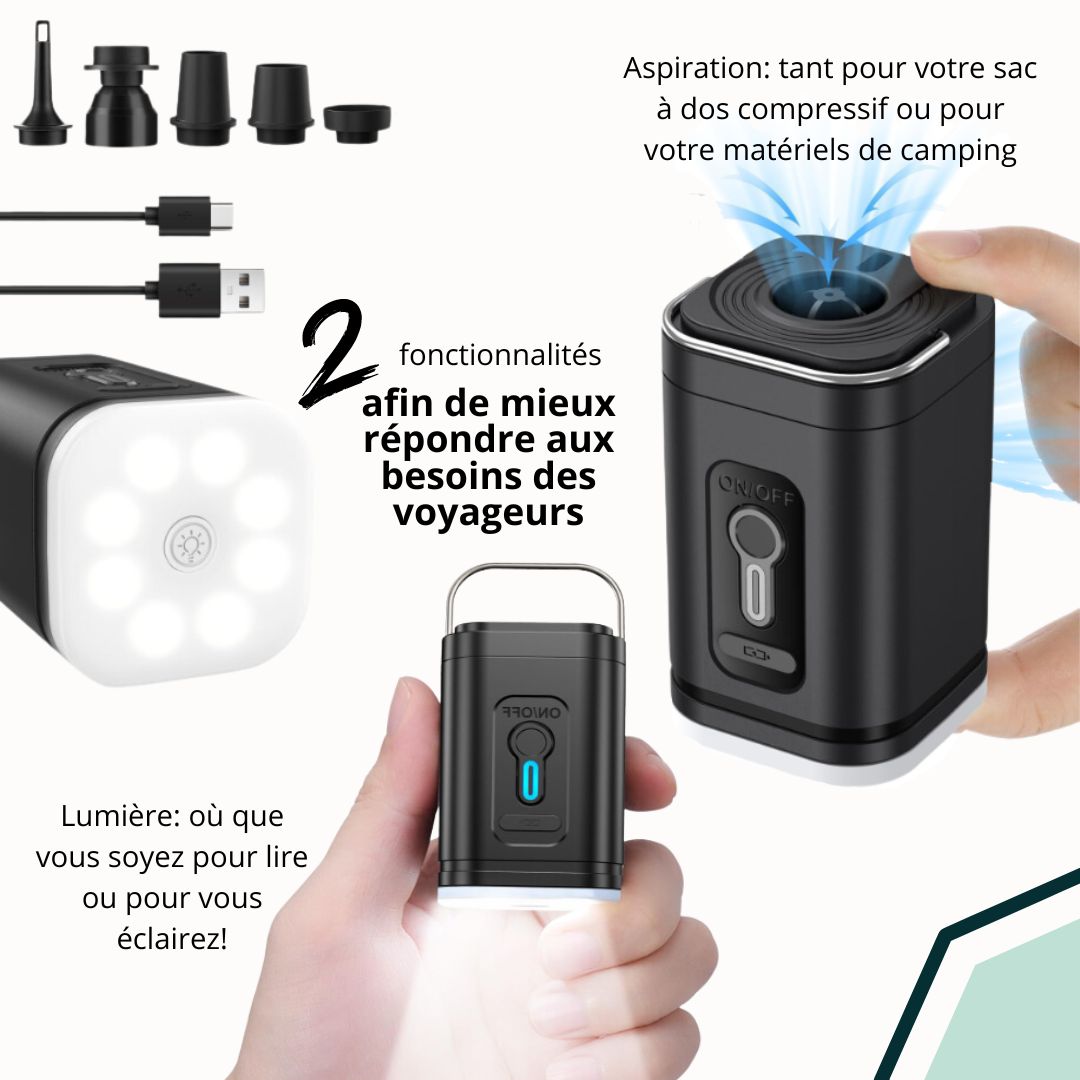 Aspiration: tant pour votre sac à dos compressif ou pour votre matériels de camping

2 fonctionnalités afin de mieux répondre aux besoins des voyageurs

ON/OFF

ON/OFF

Lumière: où que vous soyez pour lire ou pour vous éclairez!